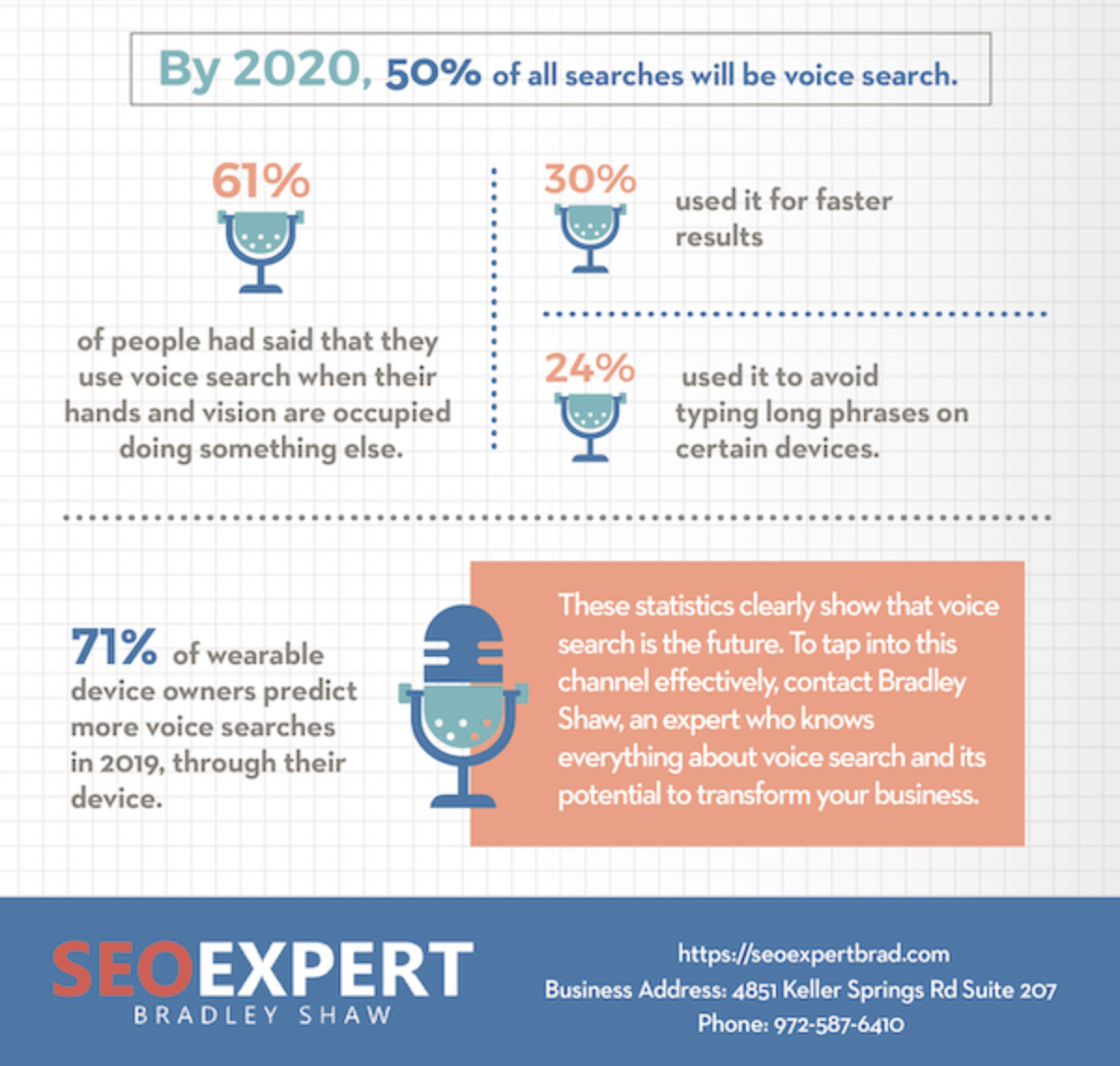 By 2020, 50% of all searches will be voice search.

61%

of people had said that they use voice search when their hands and vision are occupied doing something else.

30%

used it for faster results

24%

used it to avoid typing long phrases on certain devices.

71% of wearable device owners predict more voice searches in 2019, through their device.

These statistics clearly show that voice search is the future. To tap into this channel effectively, contact Bradley Shaw, an expert who knows everything about voice search and its potential to transform your business.

SEOEXPERT
BRADLEY SHAW

https://seoexpertbrad.com
Business Address: 4851 Keller Springs Rd Suite 207
Phone: 972-587-6410